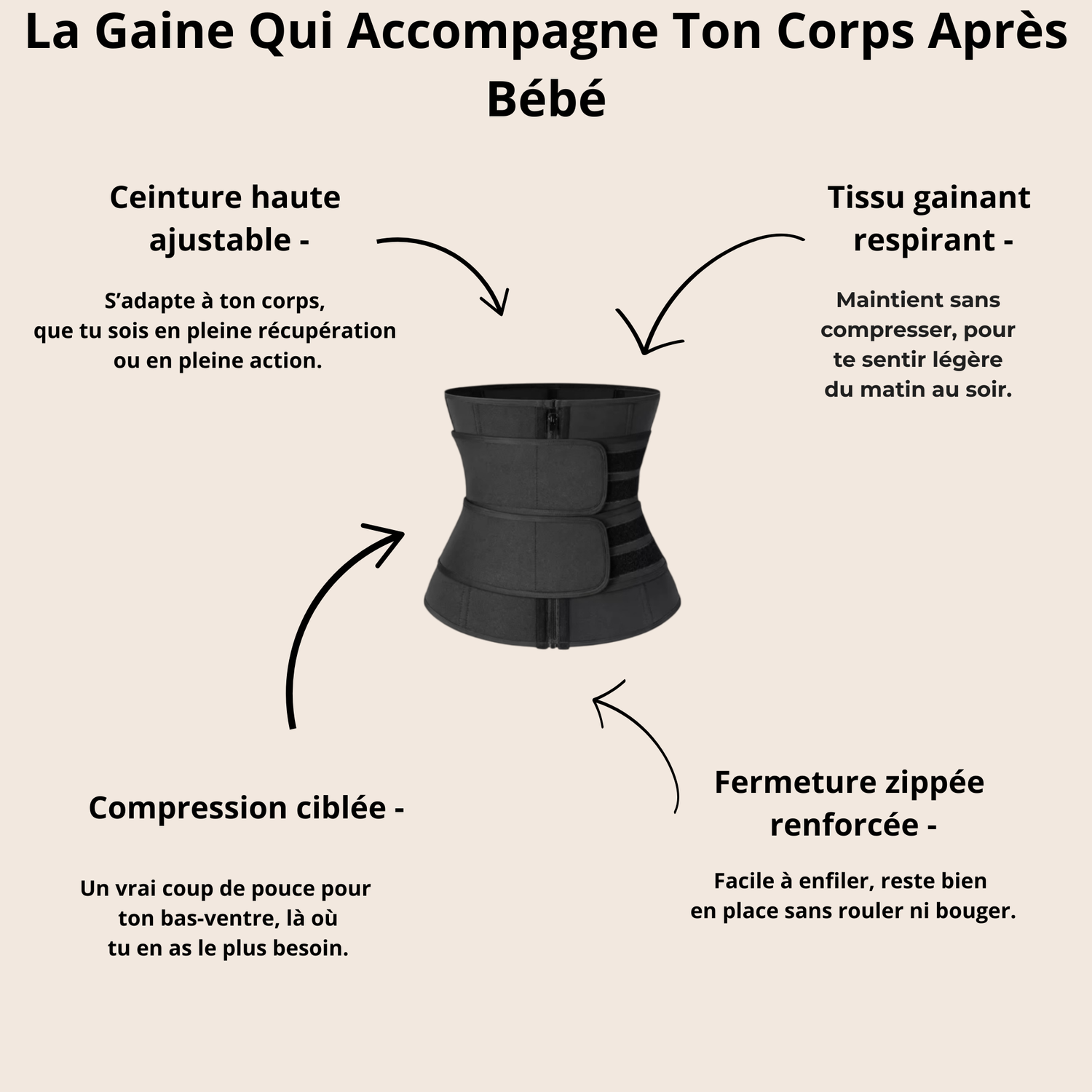 La Gaine Qui Accompagne Ton Corps Après Bébé

Ceinture haute ajustable -

S'adapte à ton corps, que tu sois en pleine récupération ou en pleine action.

Tissu gainant respirant -

Maintient sans compresser, pour te sentir légère du matin au soir.

Compression ciblée -

Un vrai coup de pouce pour ton bas-ventre, là où tu en as le plus besoin.

Fermeture zippée renforcée -

Facile à enfiler, reste bien en place sans rouler ni bouger.